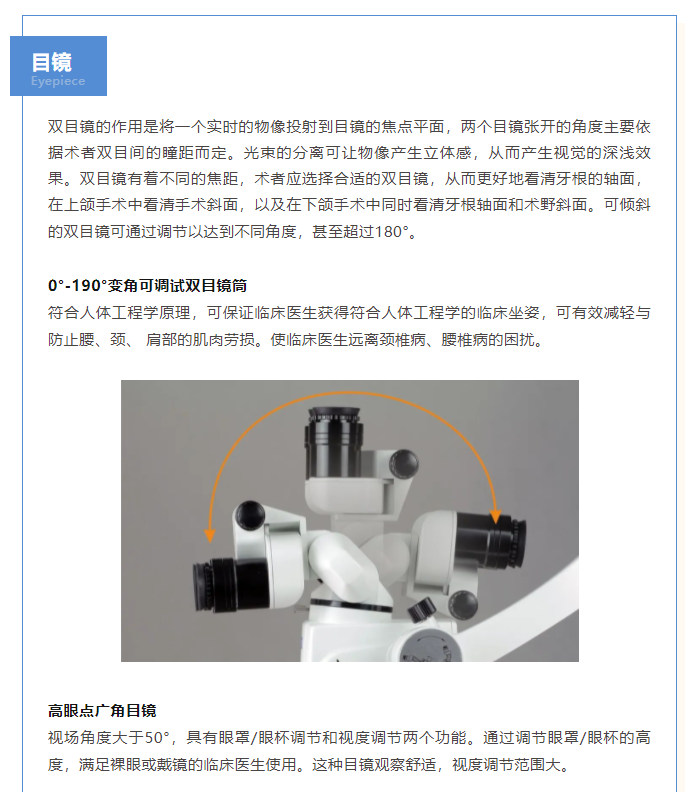 目镜
Eyepiece

双目镜的作用是将一个实时的物像投射到目镜的焦点平面，两个目镜张开的角度主要依据术者双目间的瞳距而定。光束的分离可让物像产生立体感，从而产生视觉的深浅效果。双目镜有着不同的焦距，术者应选择合适的双目镜，从而更好地看清牙根的轴面，在上颌手术中看清手术斜面，以及在下颌手术中同时看清牙根轴面和术野斜面。可倾斜的双目镜可通过调节以达到不同角度，甚至超过180°。

0°-190°变角可调试双目镜筒
符合人体工程学原理，可保证临床医生获得符合人体工程学的临床坐姿，可有效减轻与防止腰、颈、 肩部的肌肉劳损。使临床医生远离颈椎病、腰椎病的困扰。

高眼点广角目镜
视场角度大于50°，具有眼罩/眼杯调节和视度调节两个功能。通过调节眼罩/眼杯的高度，满足裸眼或戴镜的临床医生使用。这种目镜观察舒适，视度调节范围大。